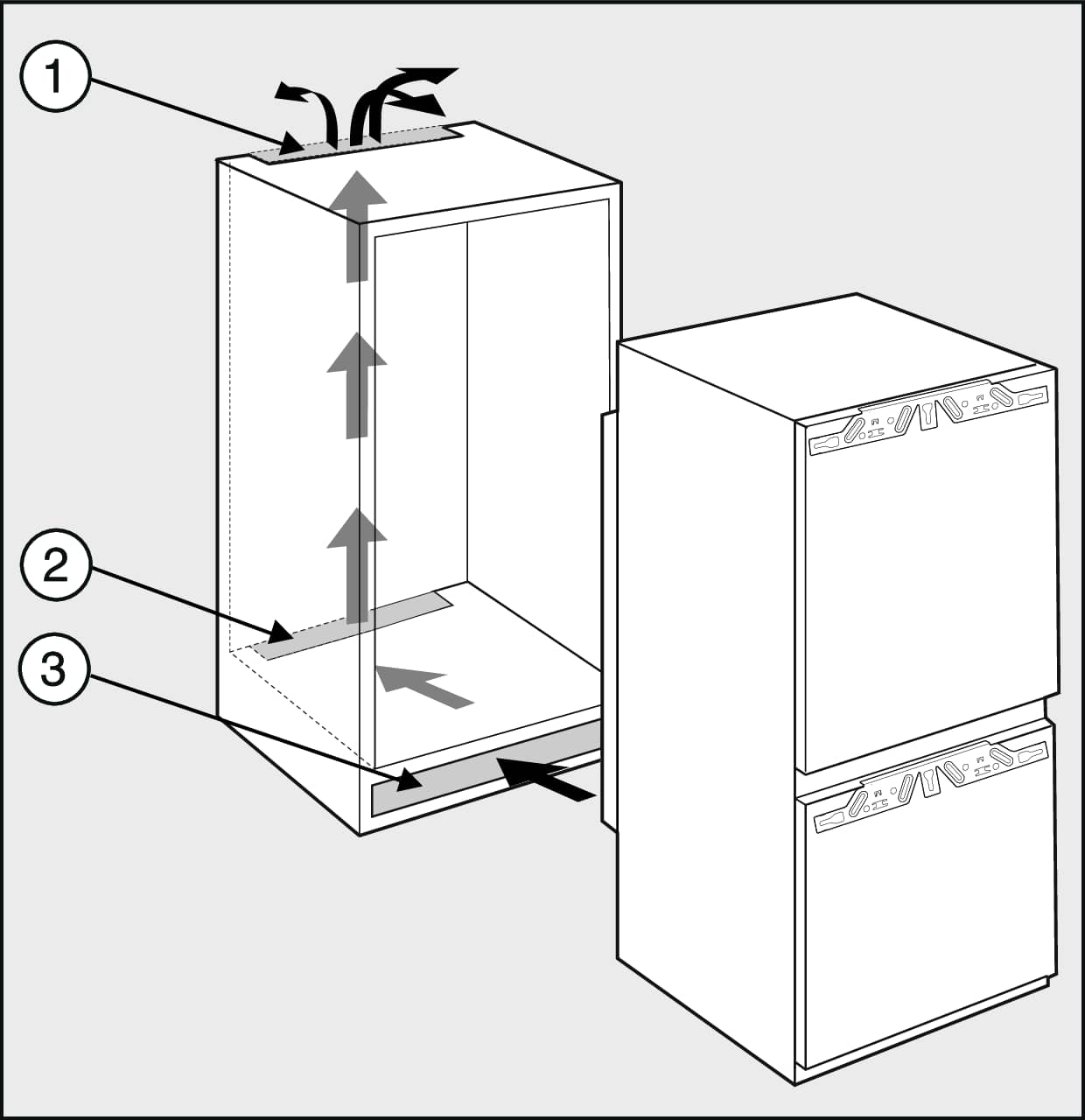 1
2
3