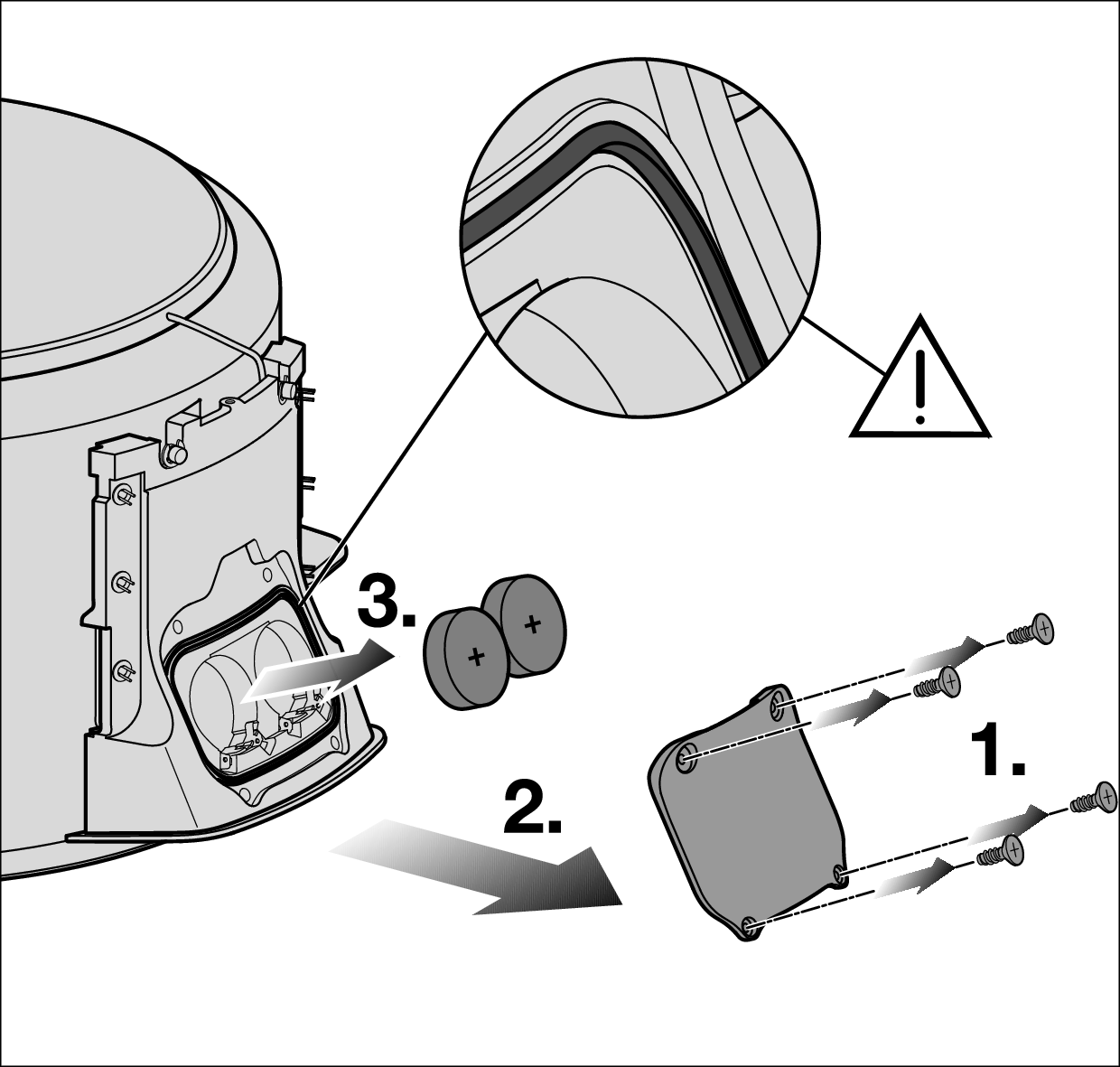 3.

+

+

1.

2.