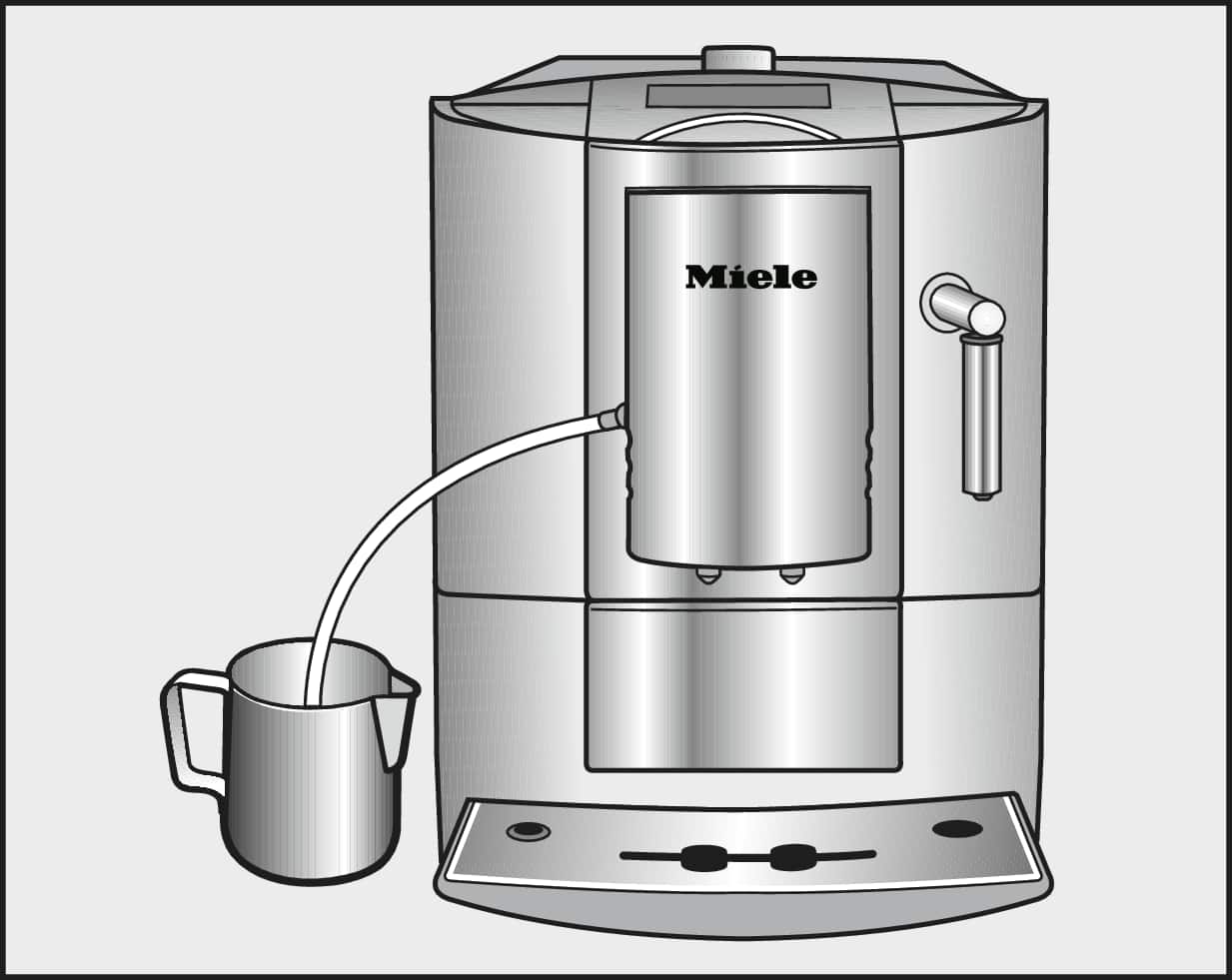 Miele