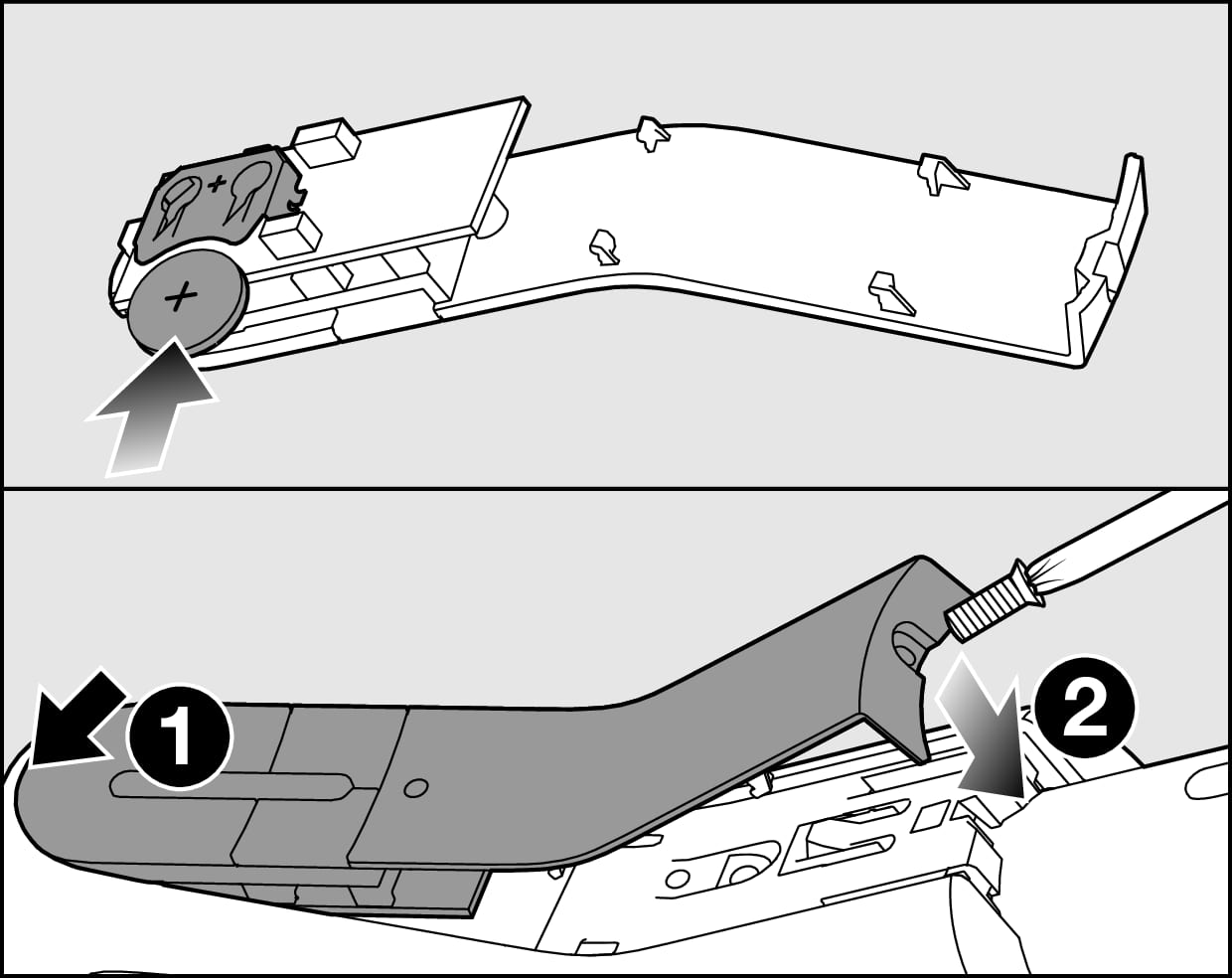 +
+
1
2