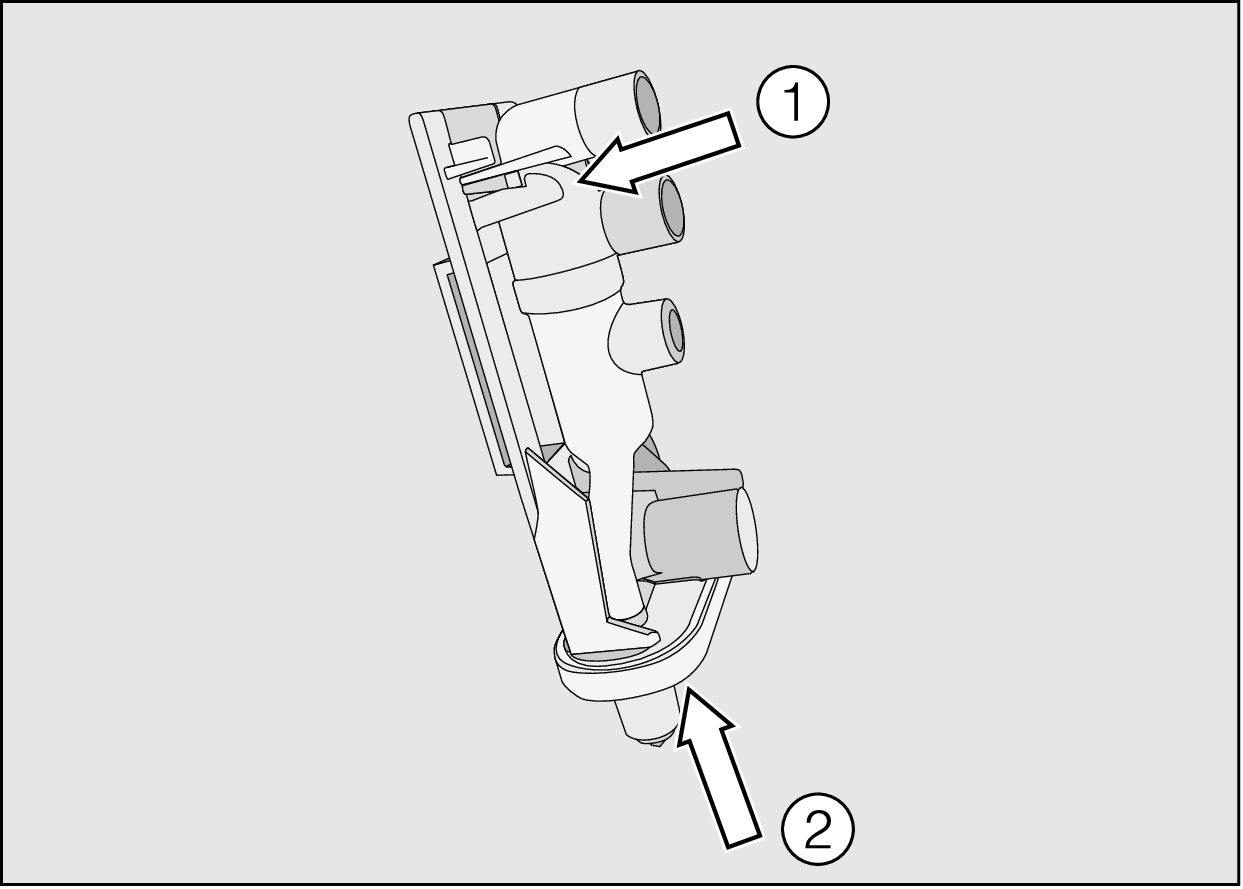 1

2