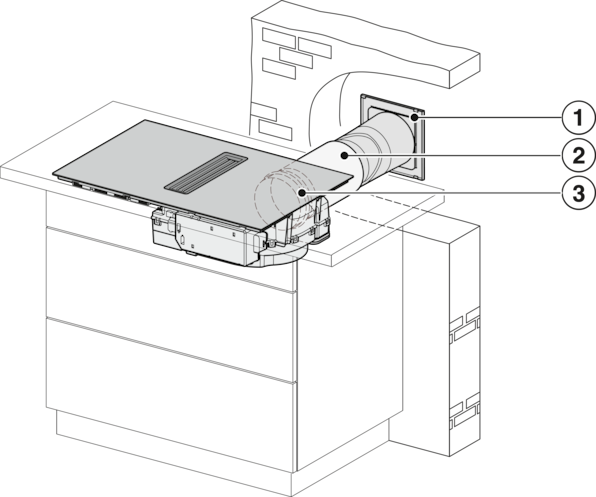 1
2
3