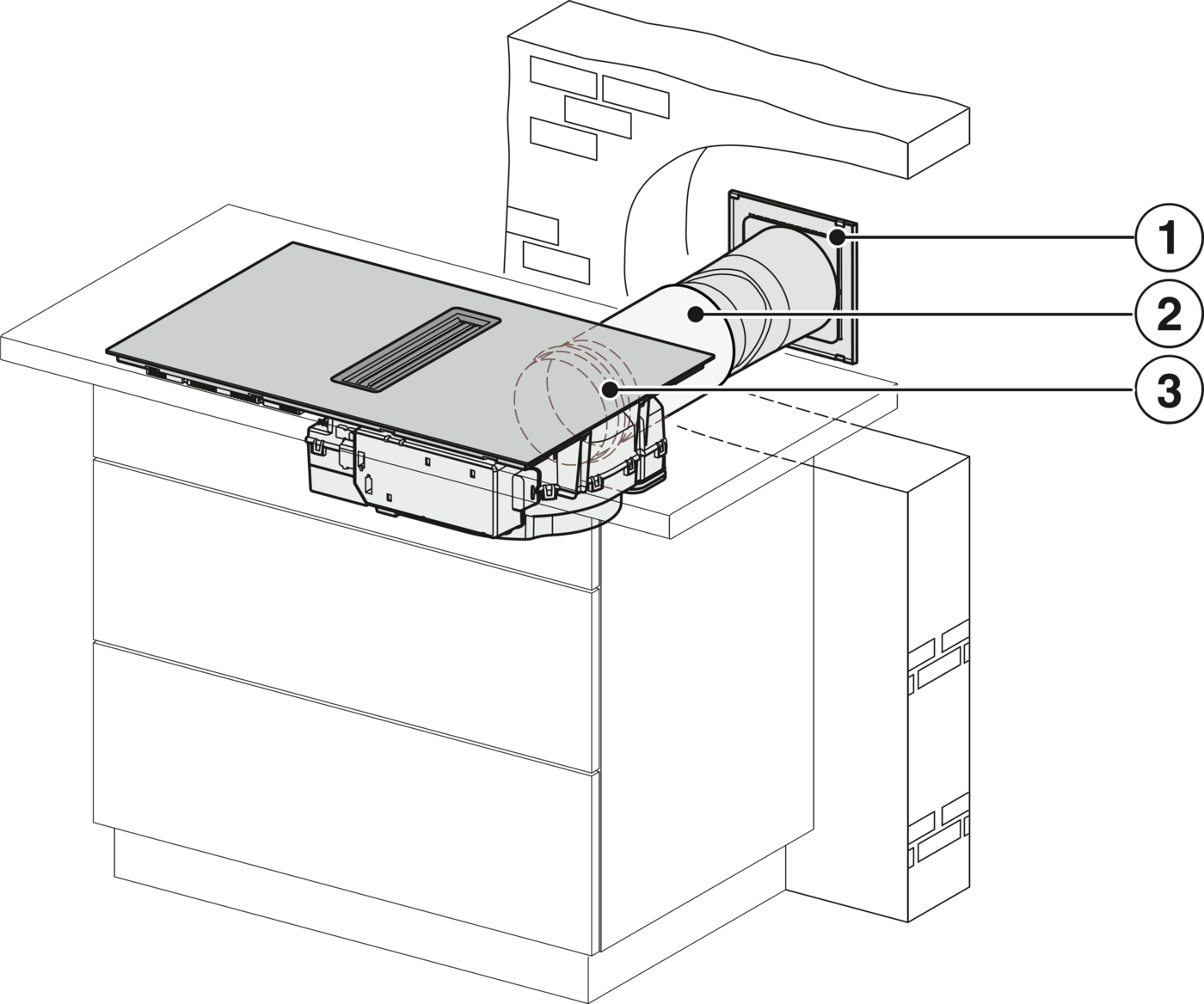 1
2
3