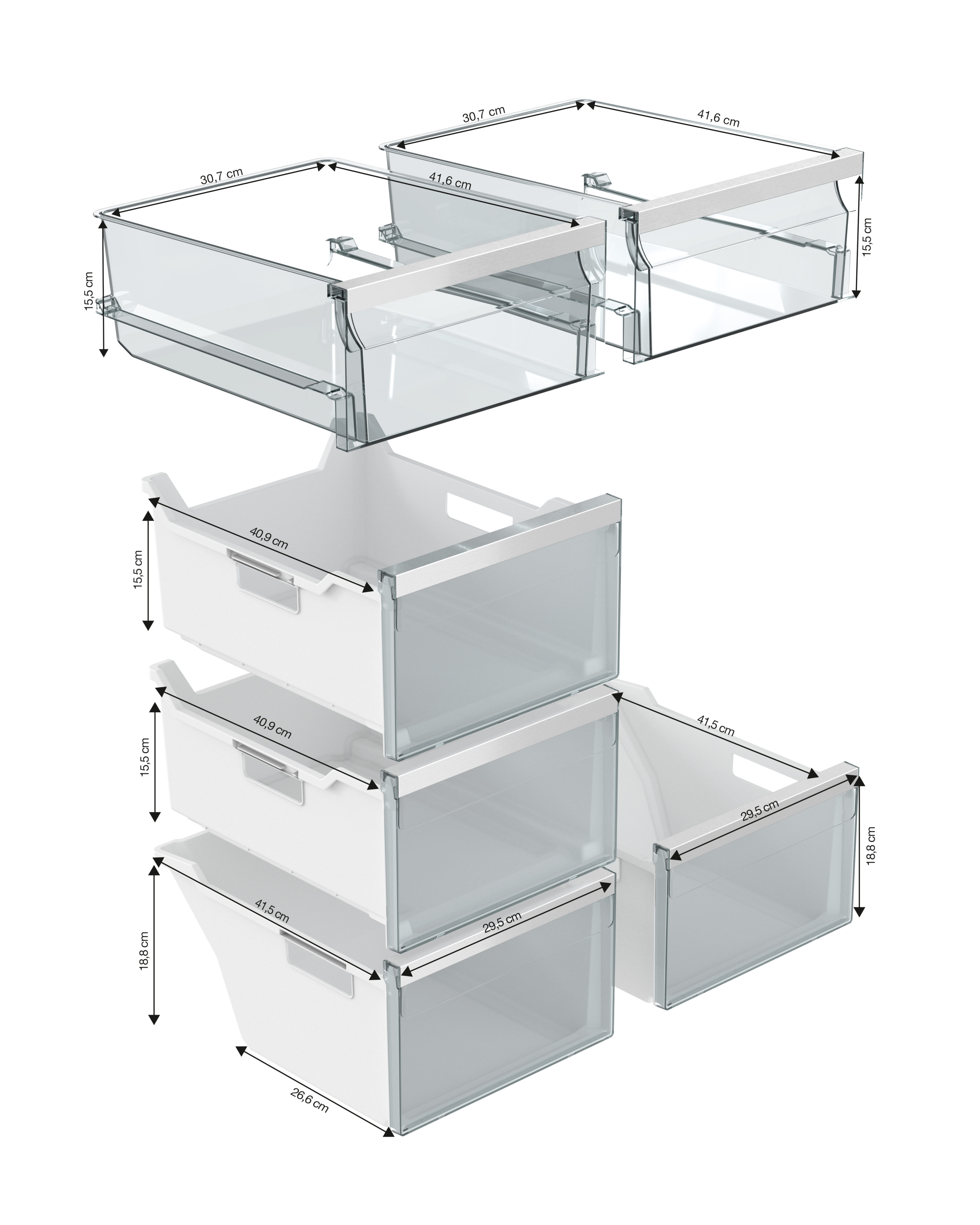 30,7 cm
41,6 cm
30,7 cm
41,6 cm
15,5 cm
15,5 cm
40,9 cm
15,5 cm
40,9 cm
15,5 cm
41,5 cm
29,5 cm
18,8 cm
41,5 cm
29,5 cm
18,8 cm
26,6 cm