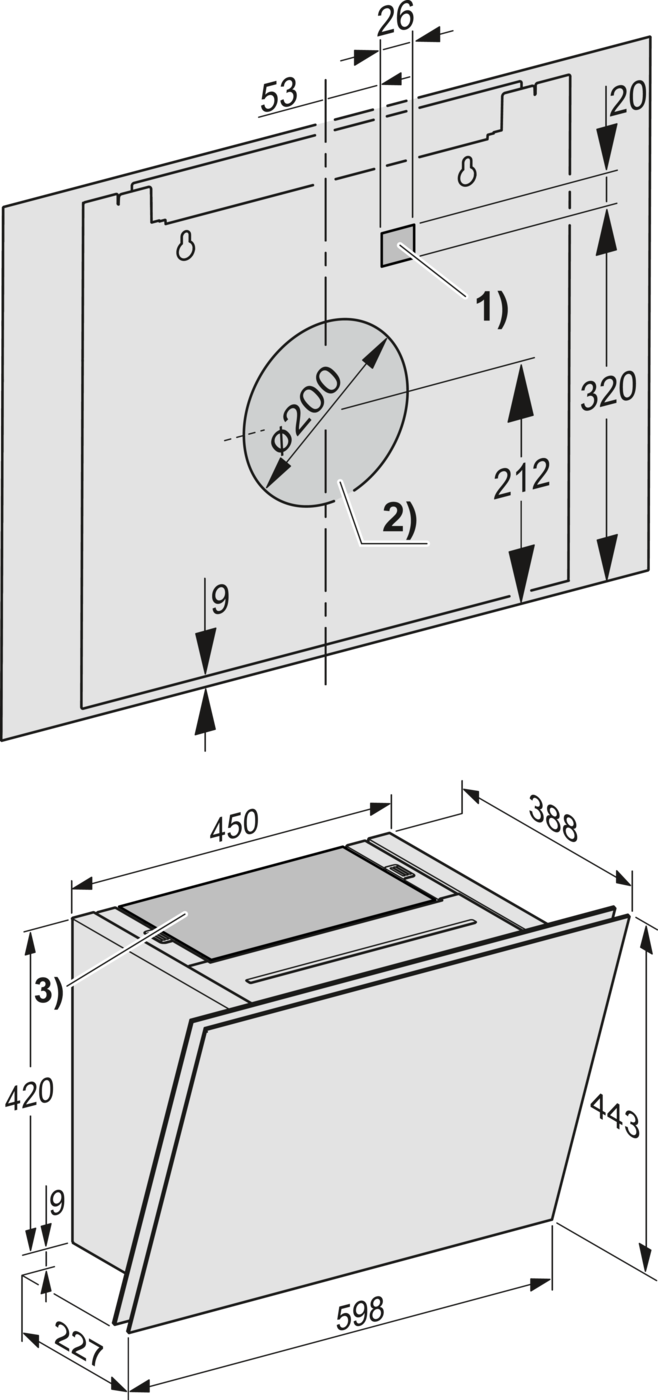 26
53
20
1)
320
ø200
212
2)
9
450
388
3)
420
443
9
598
227