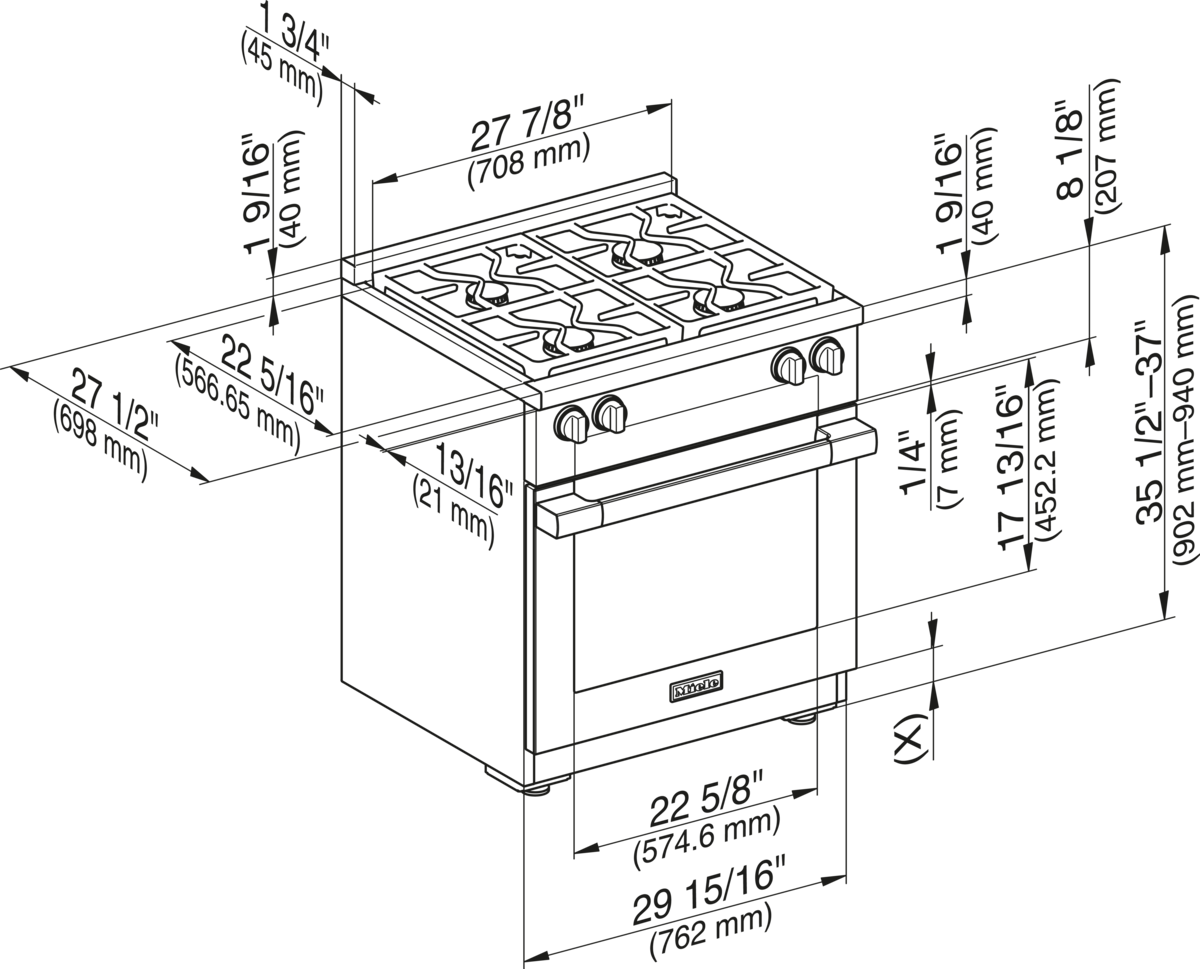 1 3/4"
(45 mm)

27 7/8"
(708 mm)

1 9/16"
(40 mm)

1 9/16"
(40 mm)

8 1/8"
(207 mm)

22 5/16"
(566.65 mm)

27 1/2"
(698 mm)

13/16"
(21 mm)

1/4"
(7 mm)

17 13/16"
(452.2 mm)

35 1/2"–37"
(902 mm–940 mm)

Miele

(X)

22 5/8"
(574.6 mm)

29 15/16"
(762 mm)