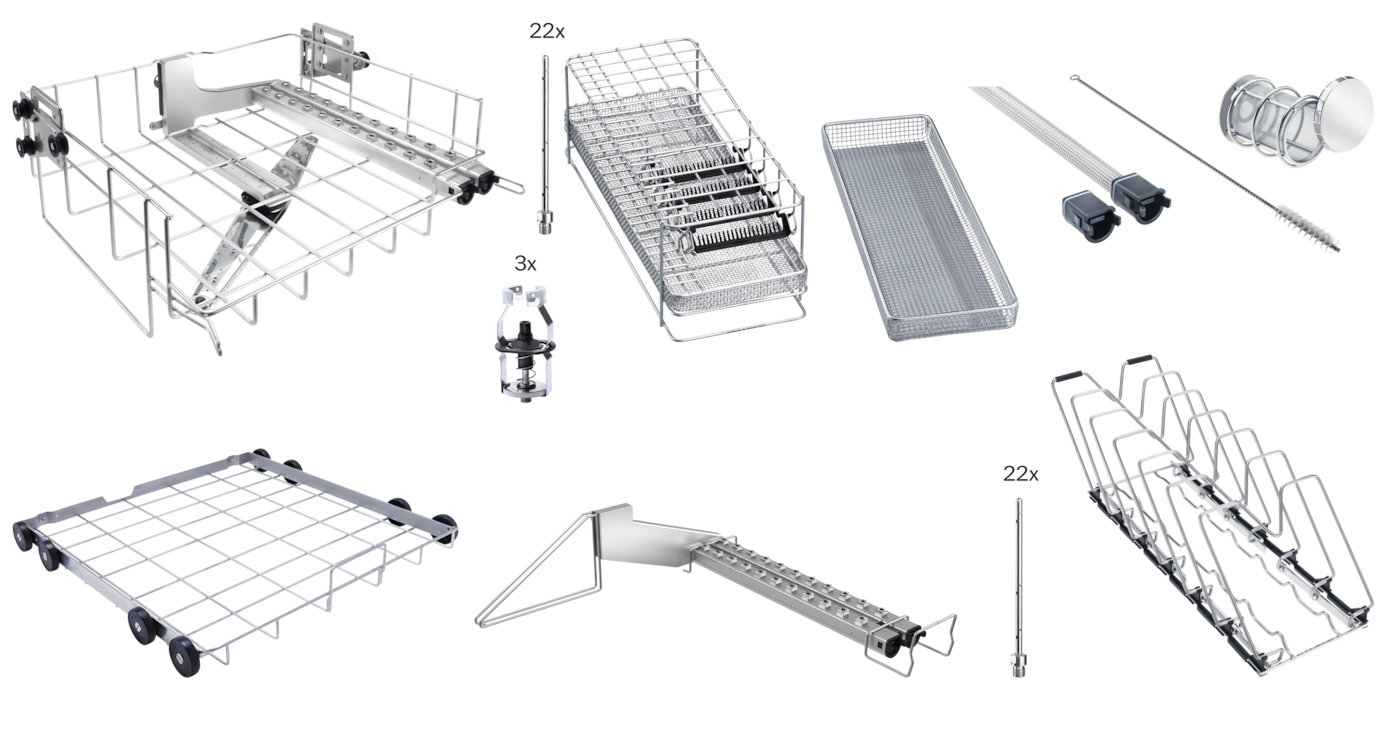 22x

3x

22x