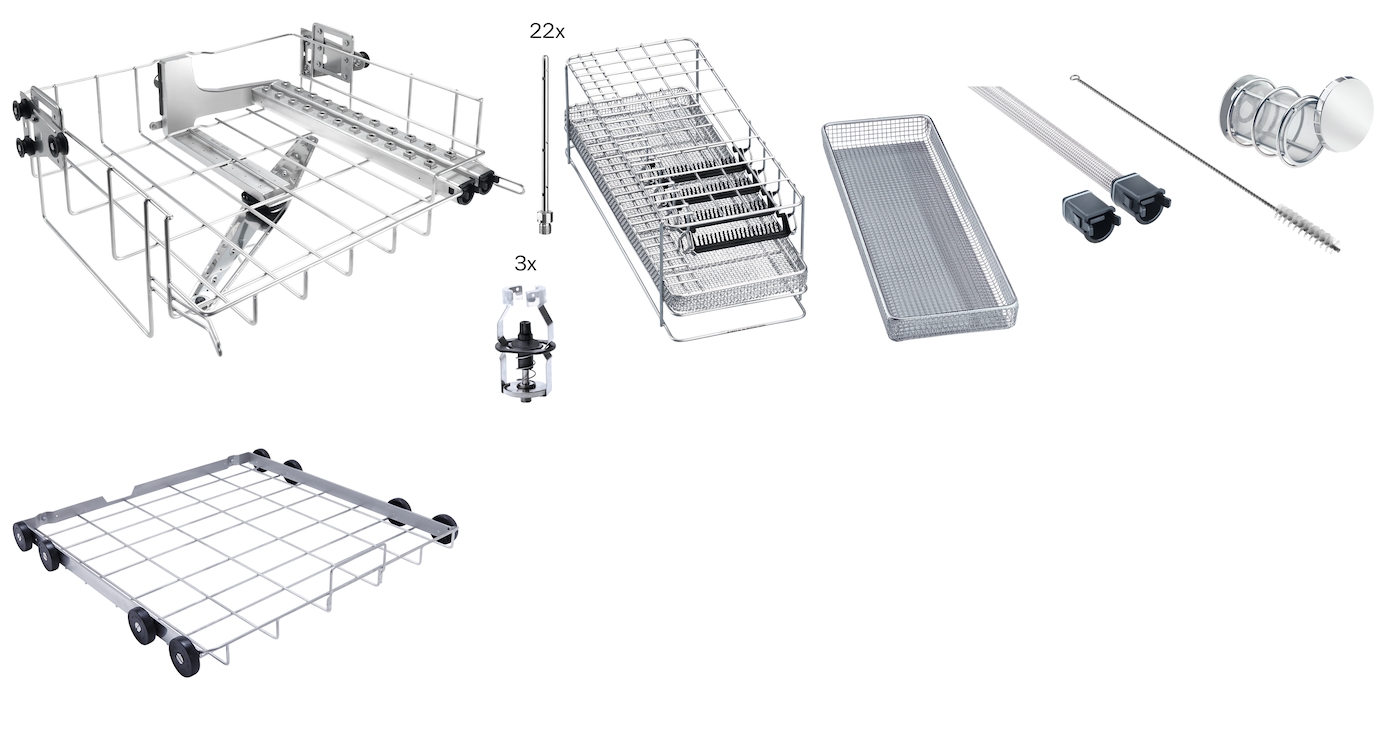 22x

3x