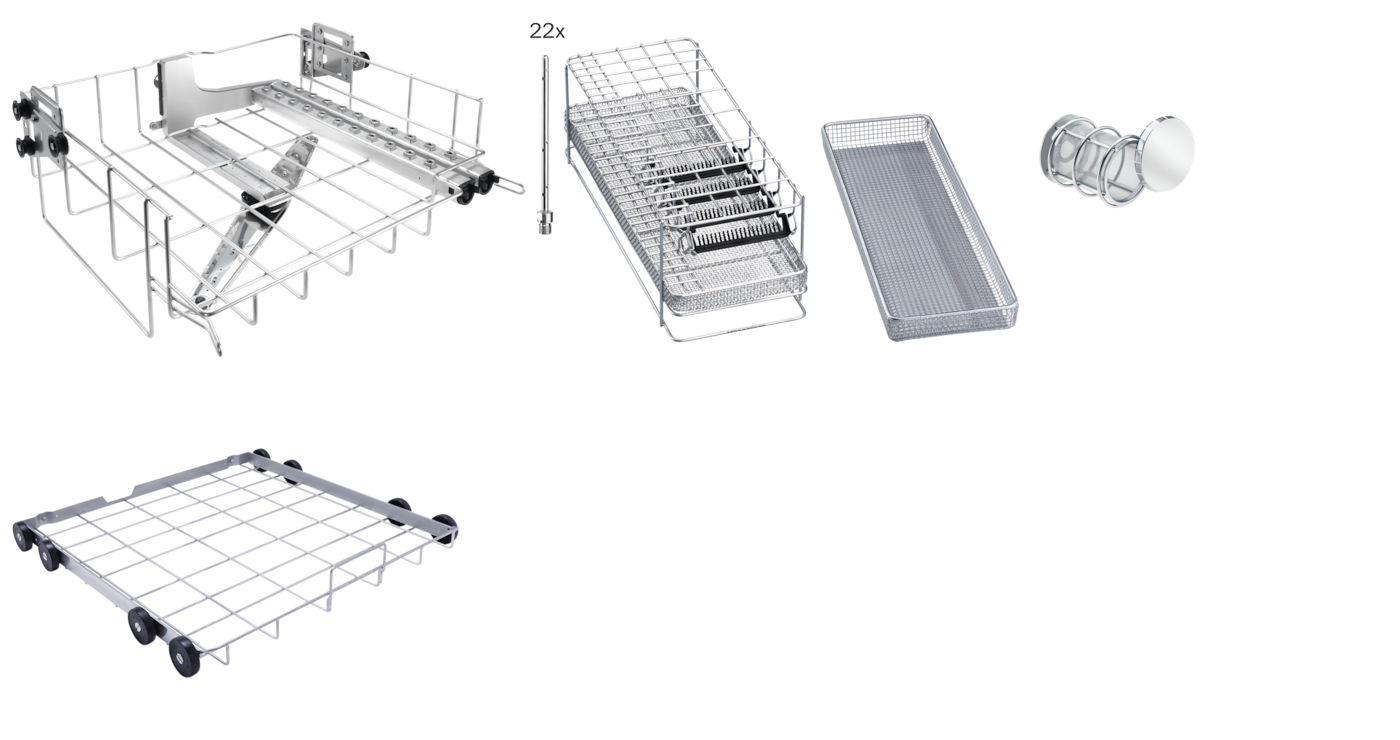 22x