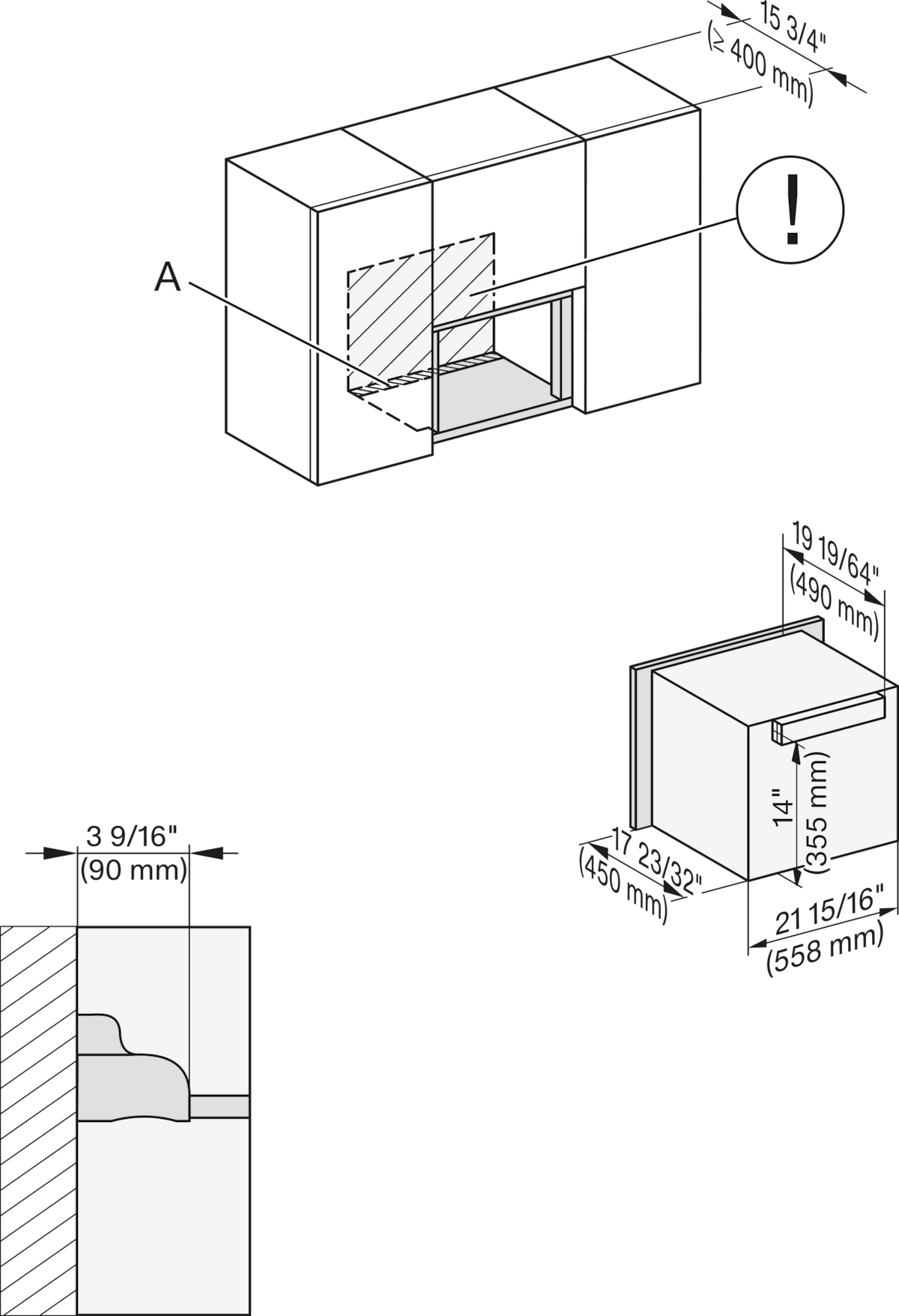 15 3/4"
(≥ 400 mm)

!

A

19 19/64"
(490 mm)

14"
(355 mm)

17 23/32"
(450 mm)

21 15/16"
(558 mm)

3 9/16"
(90 mm)