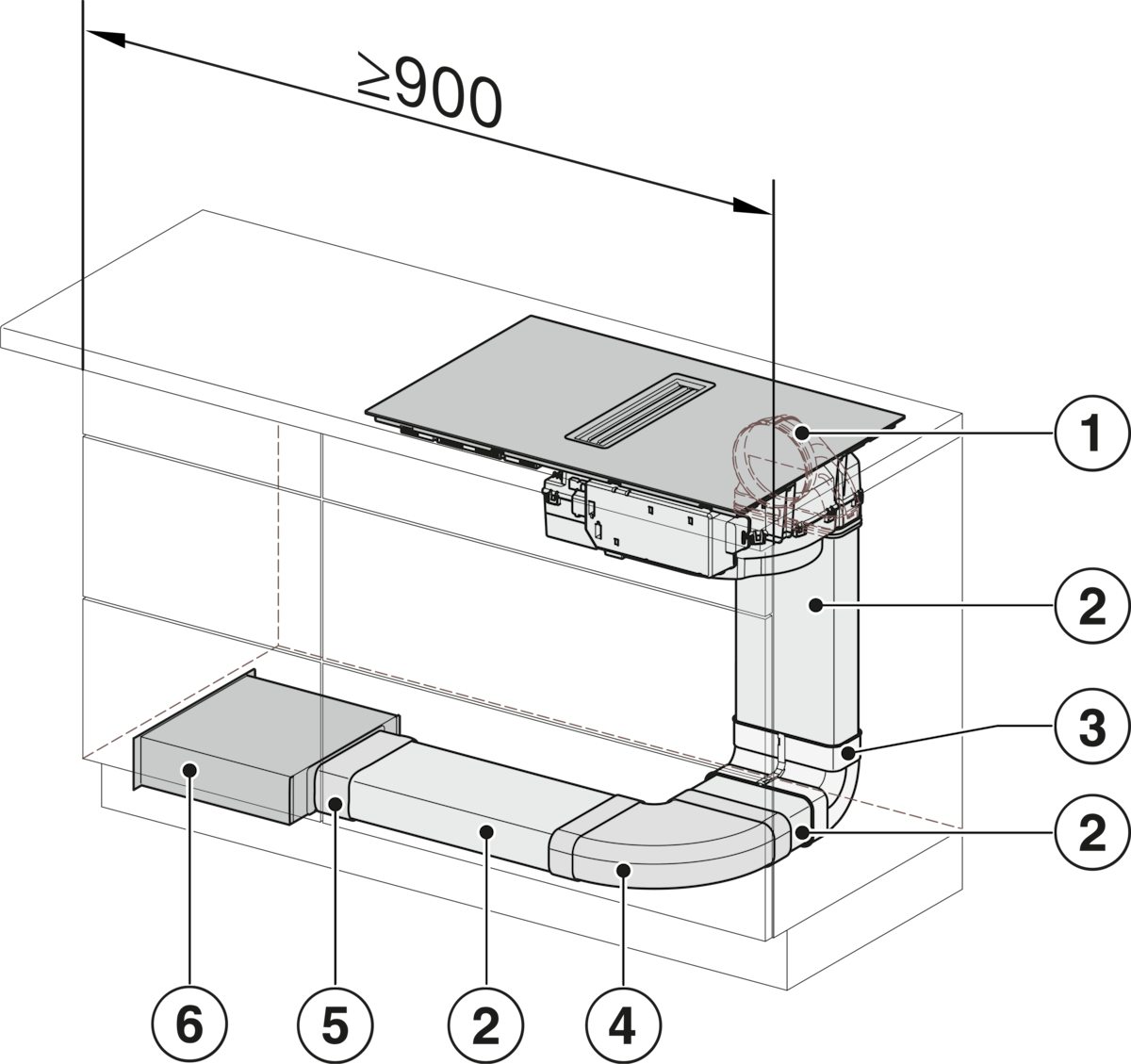 $\geq 900$

1
2
3
2
6
5
2
4