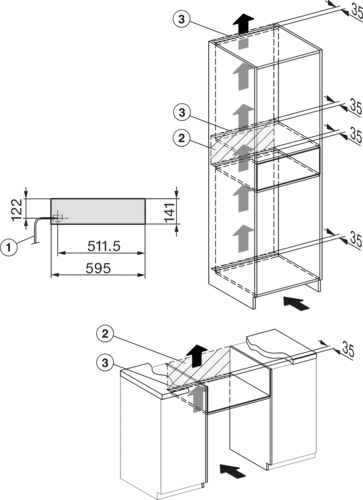 3
35
3
35
2
35
122
141
1
511.5
595
35
2
35
3