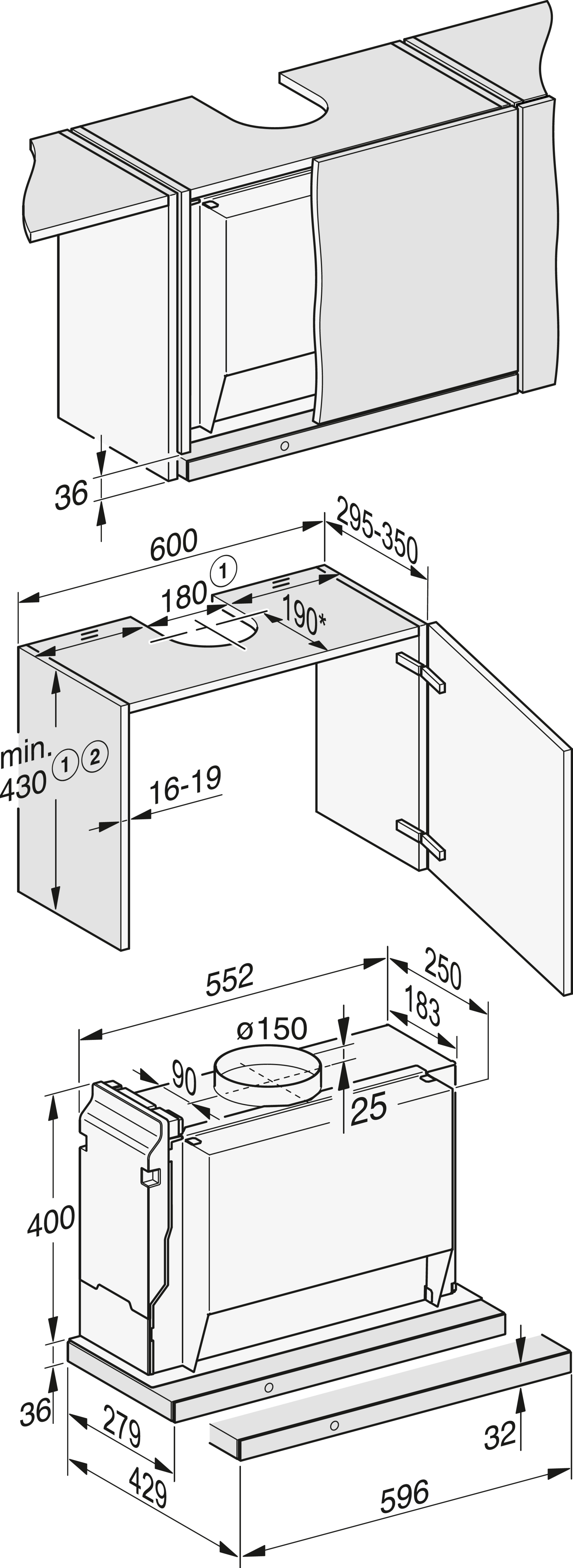 36

600
295-350
180 ①
190*
min. 430 ① ②
16-19

552
250
183
ø150
90
25
400
36
279
429
32
596