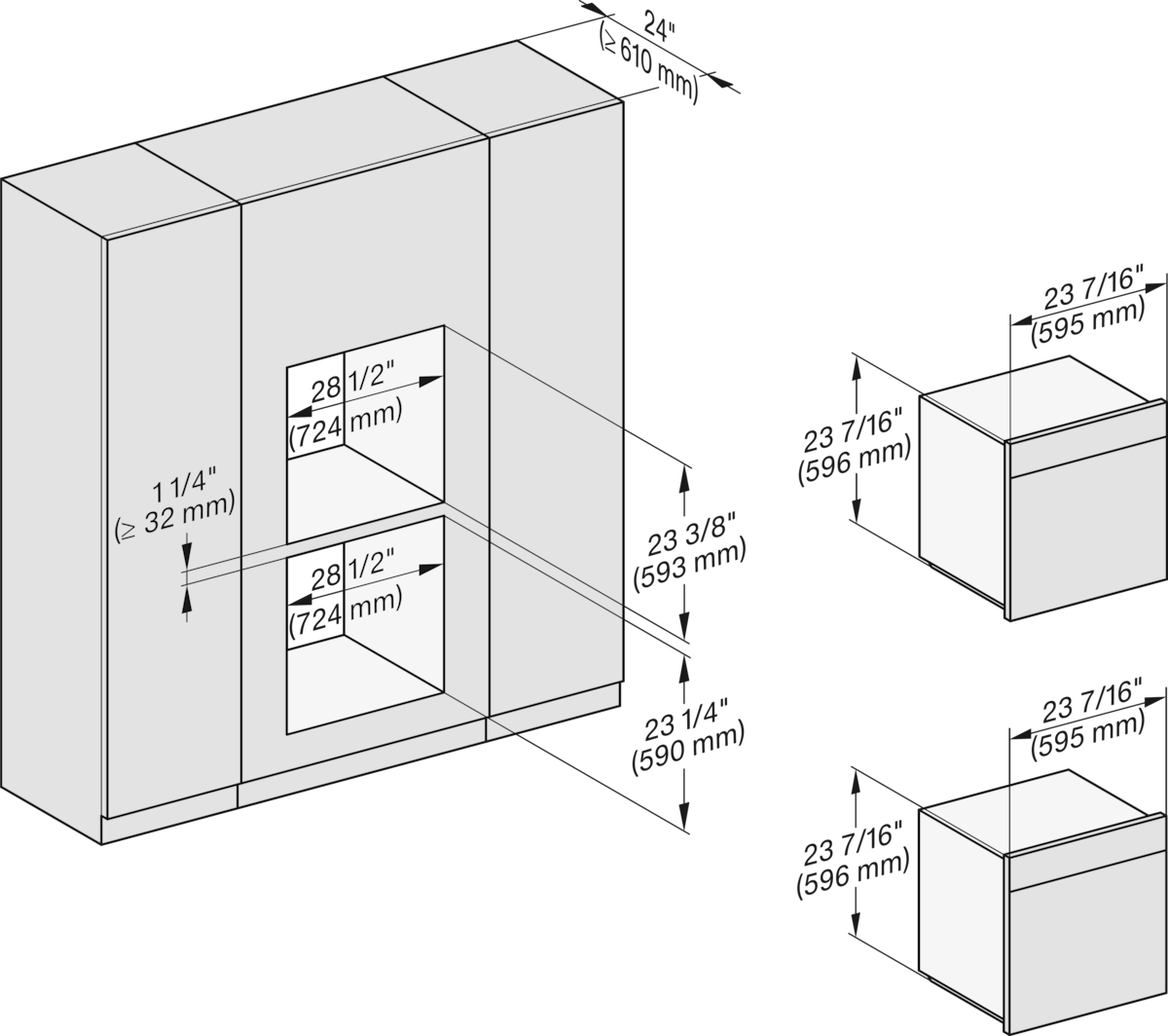 24"
(≥ 610 mm)

28 1/2"
(724 mm)

1 1/4"
(≥ 32 mm)

28 1/2"
(724 mm)

23 3/8"
(593 mm)

23 1/4"
(590 mm)

23 7/16"
(595 mm)

23 7/16"
(596 mm)

23 7/16"
(595 mm)

23 7/16"
(596 mm)