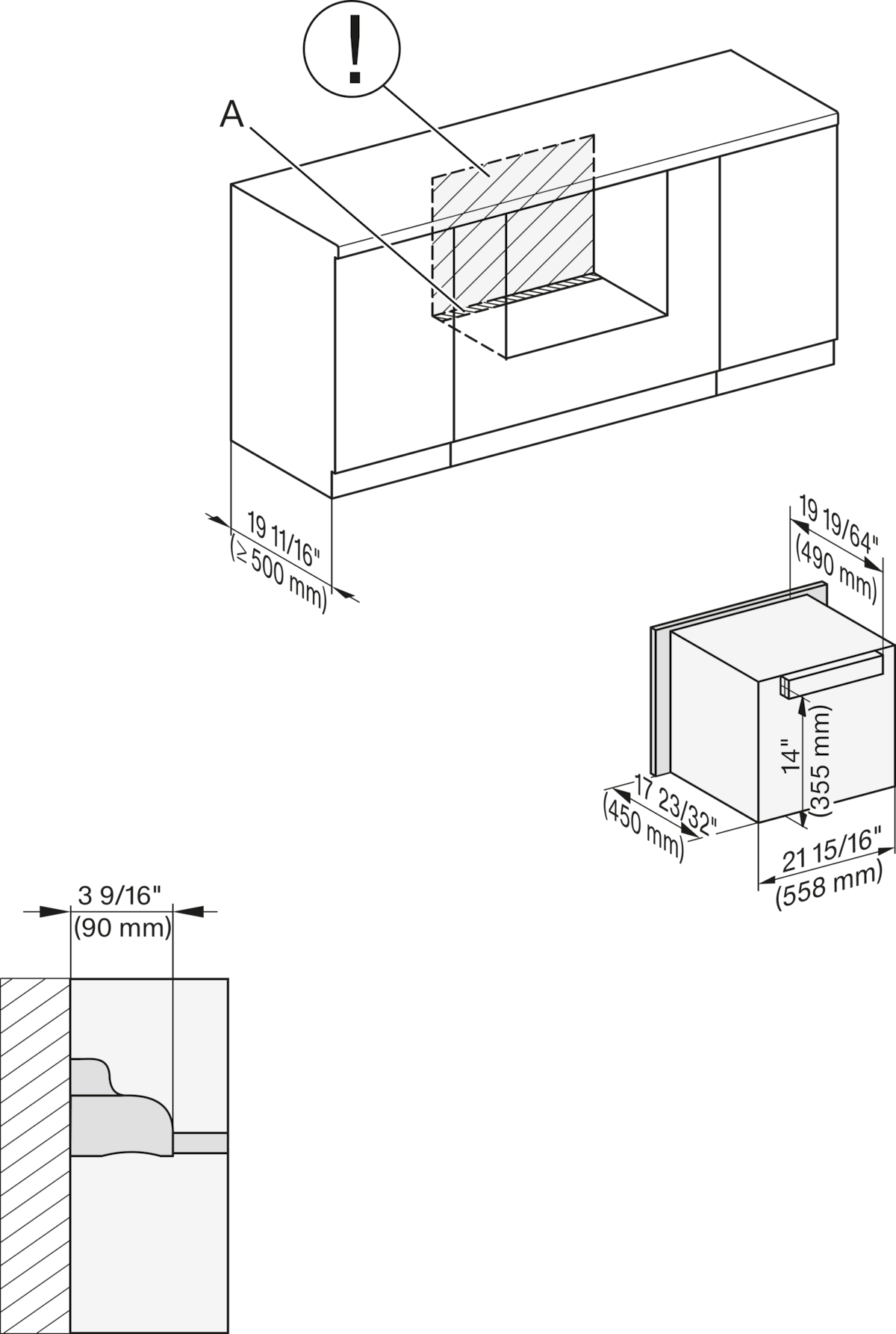 !

A

19 11/16"
(≥ 500 mm)

19 19/64"
(490 mm)

14"
(355 mm)

17 23/32"
(450 mm)

21 15/16"
(558 mm)

3 9/16"
(90 mm)