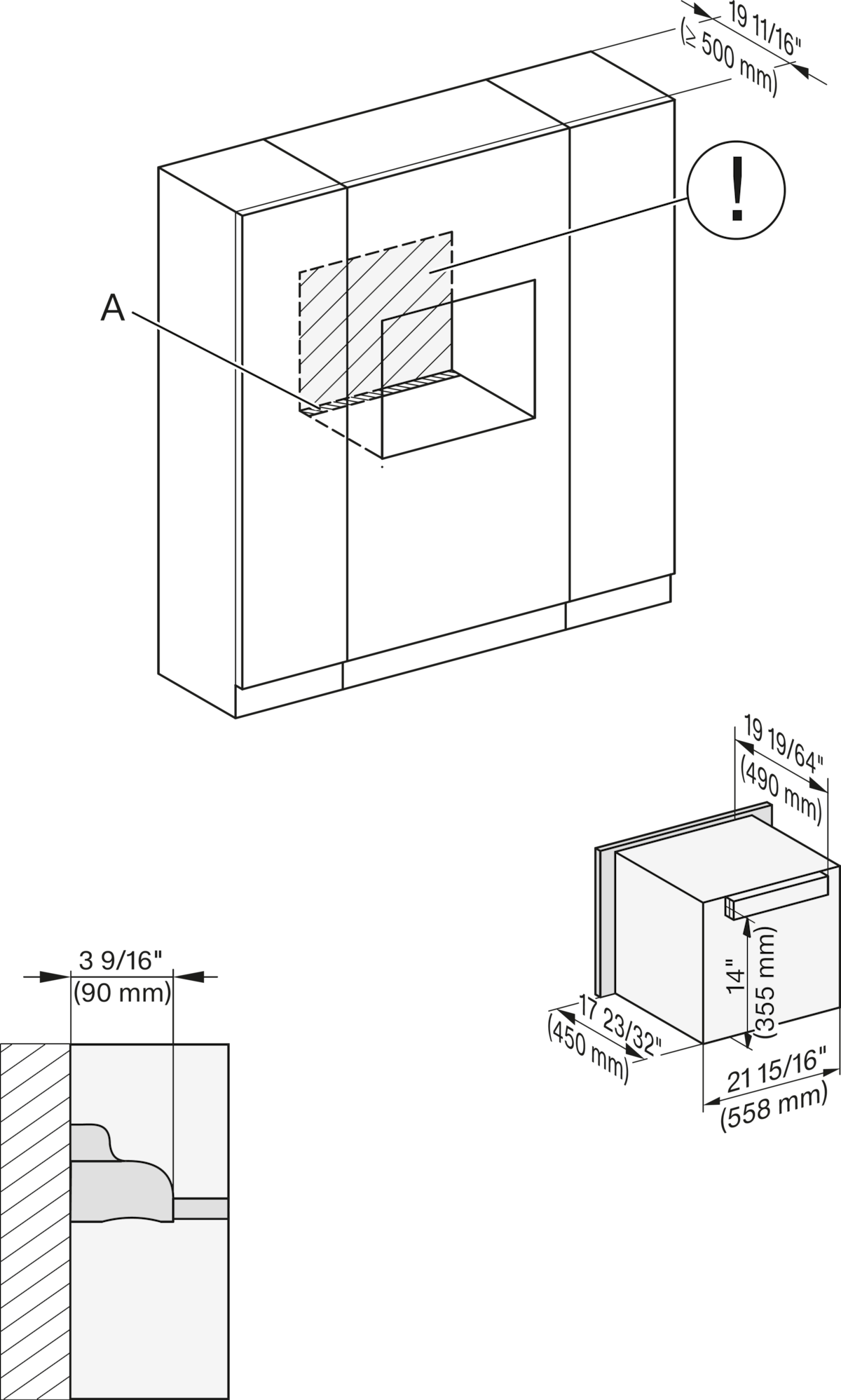 19 11/16"
(≥ 500 mm)

!

A

19 19/64"
(490 mm)

14"
(355 mm)

17 23/32"
(450 mm)

21 15/16"
(558 mm)

3 9/16"
(90 mm)