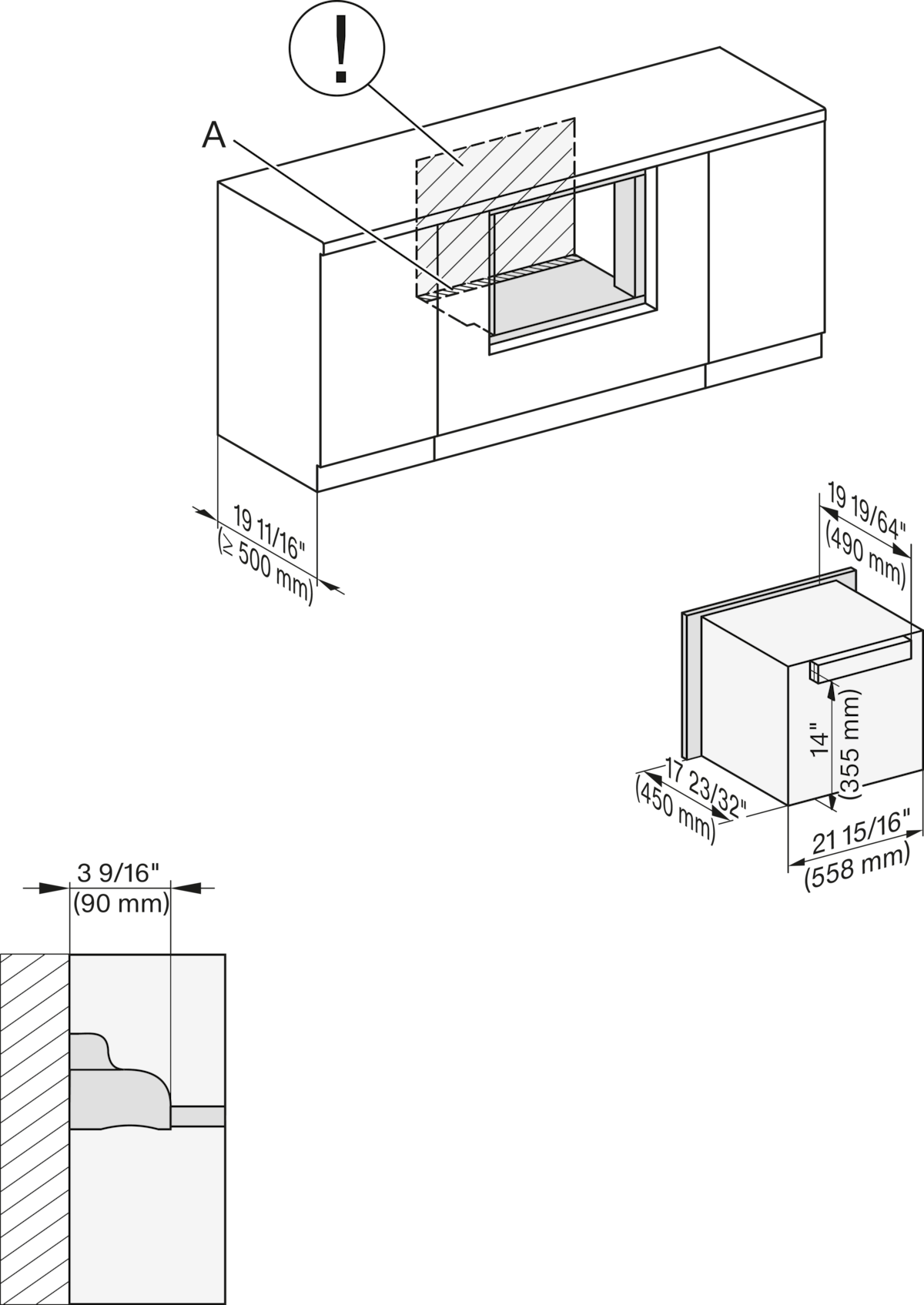 !

A

19 11/16"
(≥ 500 mm)

19 19/64"
(490 mm)

14"
(355 mm)

17 23/32"
(450 mm)

21 15/16"
(558 mm)

3 9/16"
(90 mm)