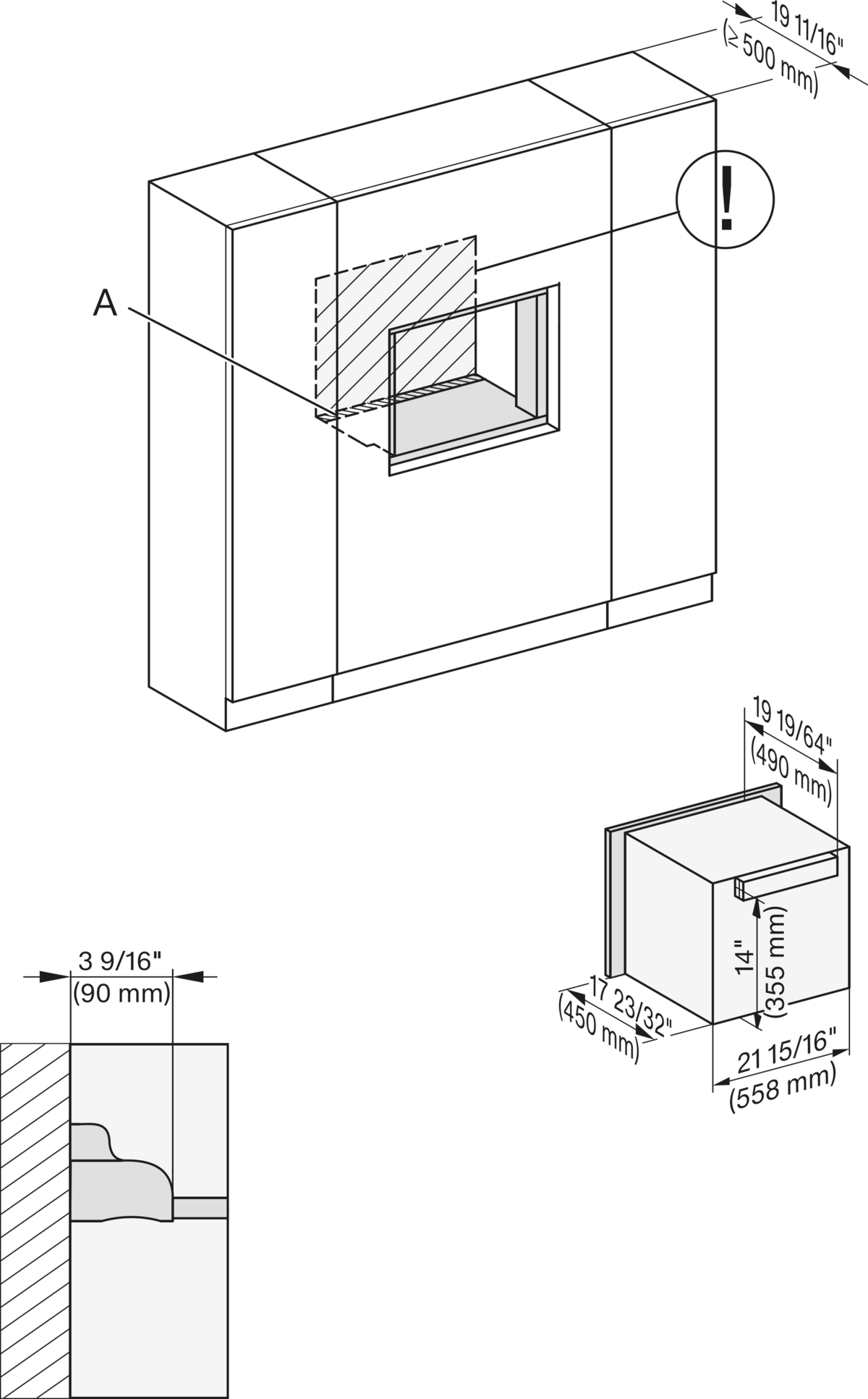 19 11/16"
(≥ 500 mm)

!

A

19 19/64"
(490 mm)

14"
(355 mm)

17 23/32"
(450 mm)

21 15/16"
(558 mm)

3 9/16"
(90 mm)