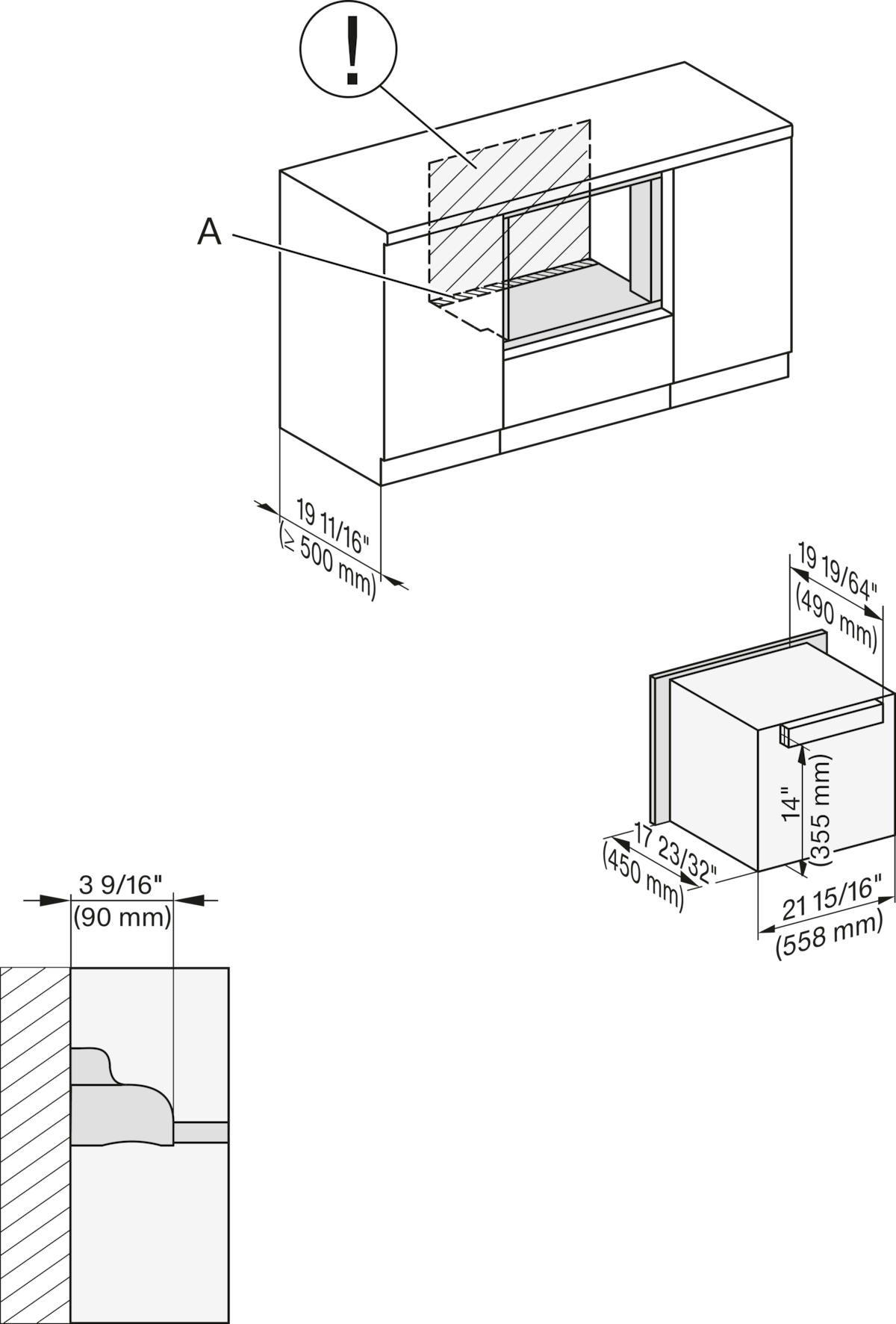 !

A

19 11/16"
(≥ 500 mm)

19 19/64"
(490 mm)

14"
(355 mm)

17 23/32"
(450 mm)

21 15/16"
(558 mm)

3 9/16"
(90 mm)