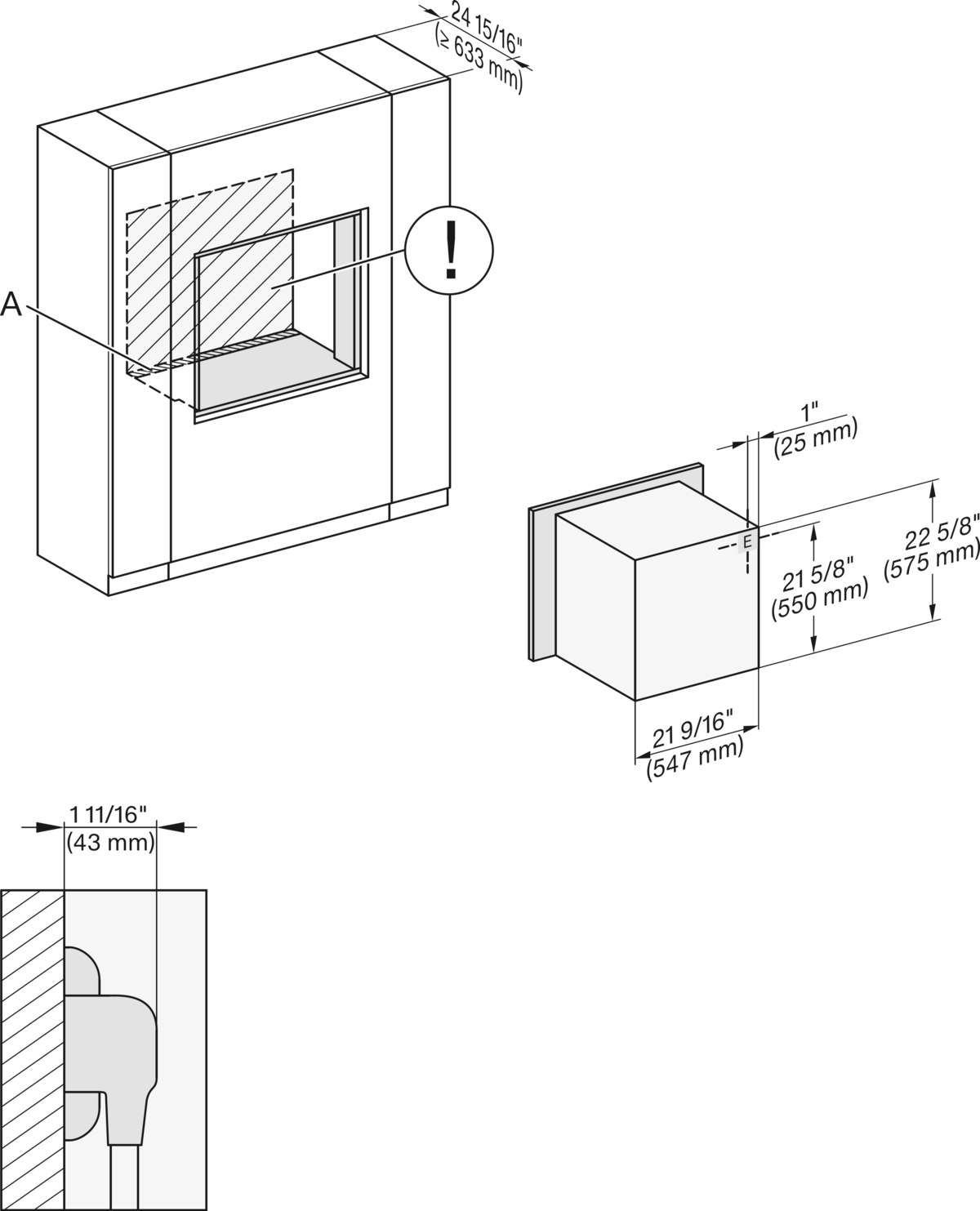 24 15/16"
(≥ 633 mm)

!

A

1"
(25 mm)

E

21 5/8"
(550 mm)

22 5/8"
(575 mm)

21 9/16"
(547 mm)

1 11/16"
(43 mm)