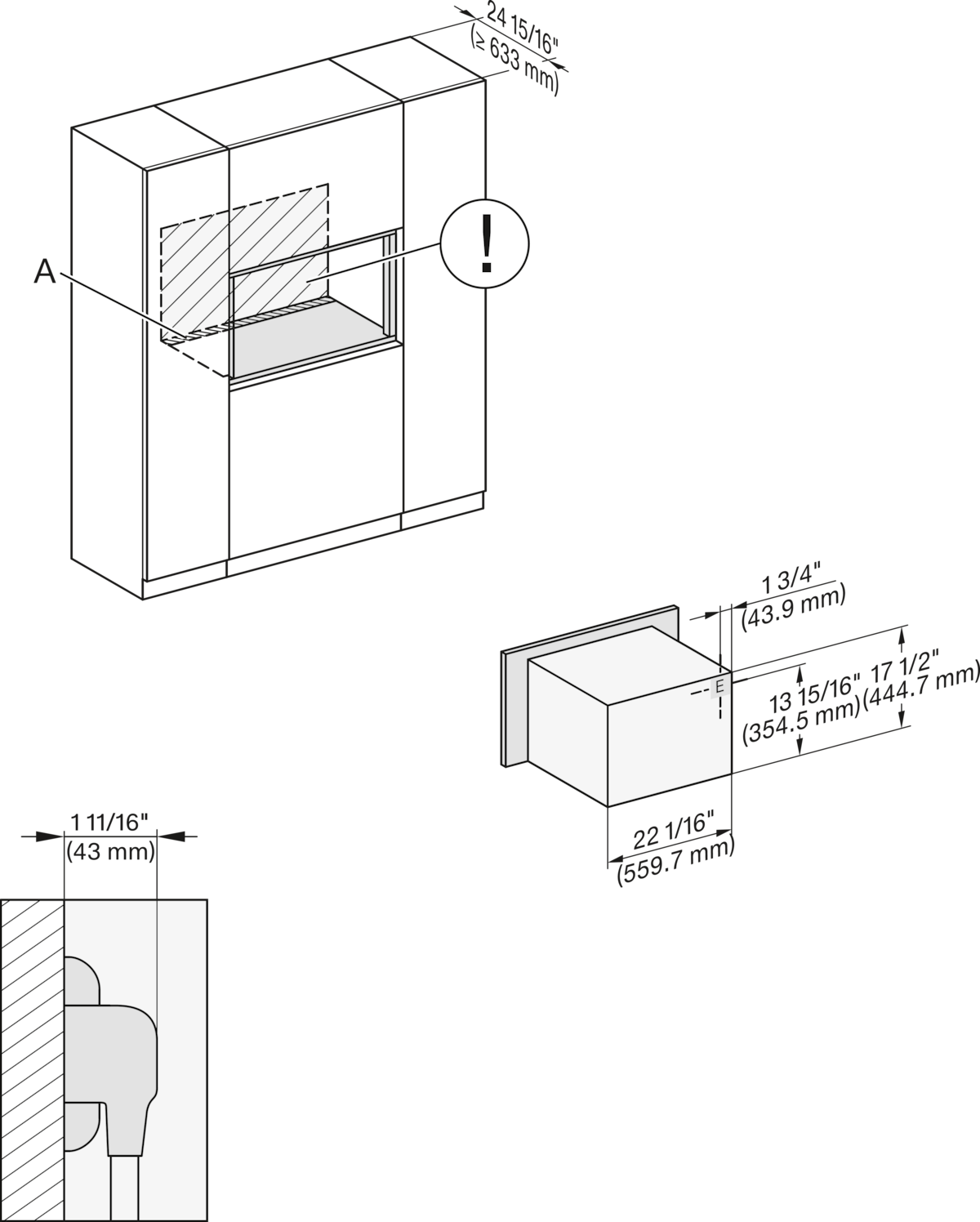 24 15/16"
(≥ 633 mm)

A

!

1 3/4"
(43.9 mm)

E

13 15/16"
(354.5 mm)

17 1/2"
(444.7 mm)

22 1/16"
(559.7 mm)

1 11/16"
(43 mm)