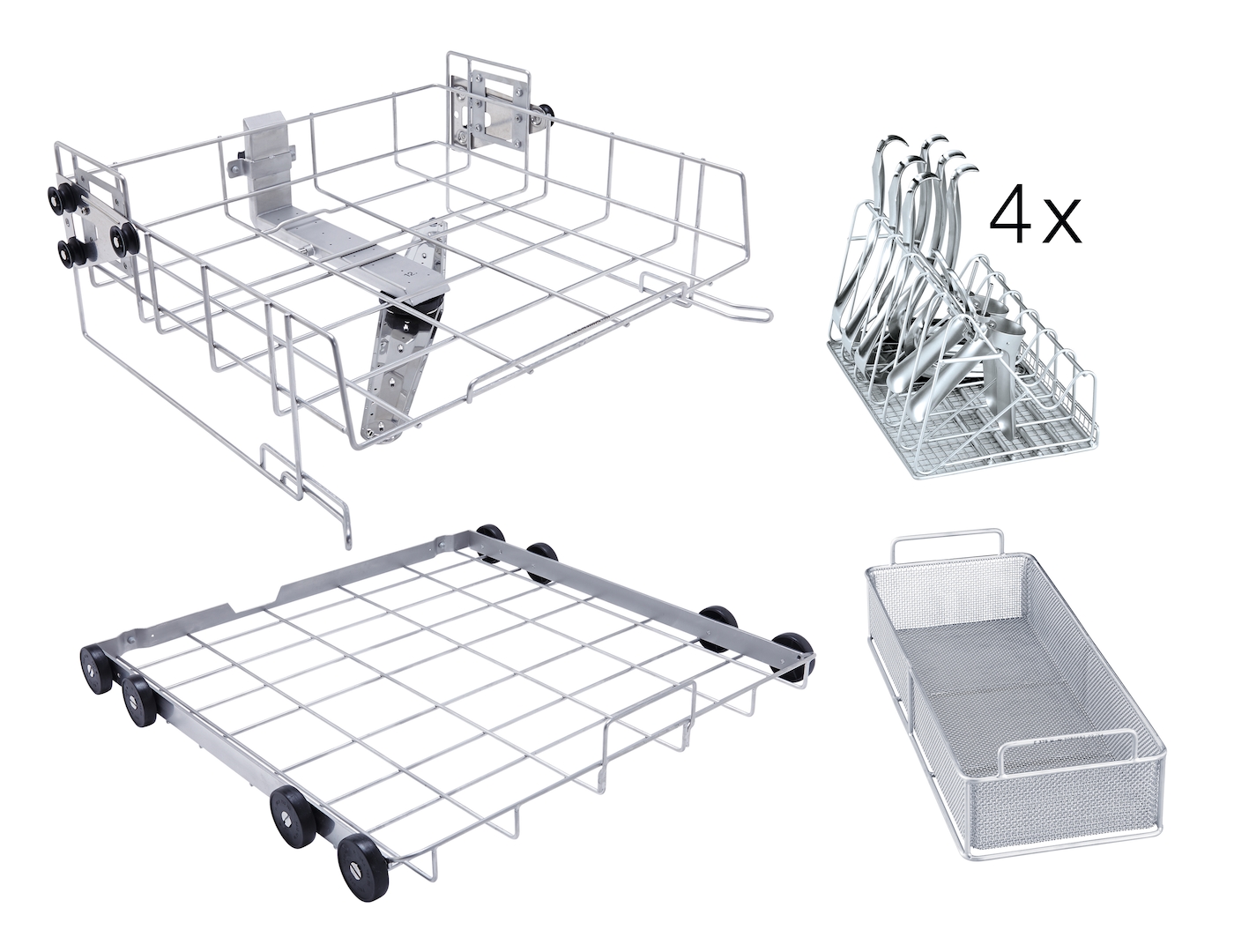 4x