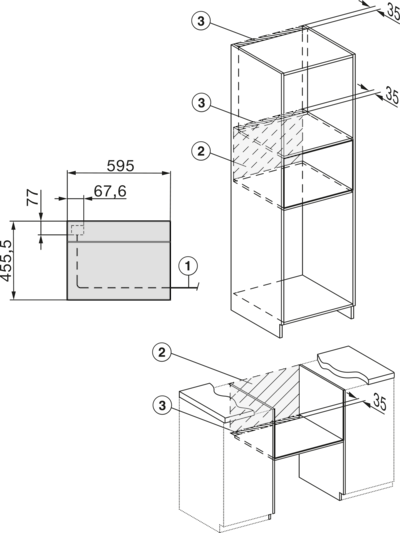 3
35
3
35
2
595
77
67,6
455,5
1
2
3
35