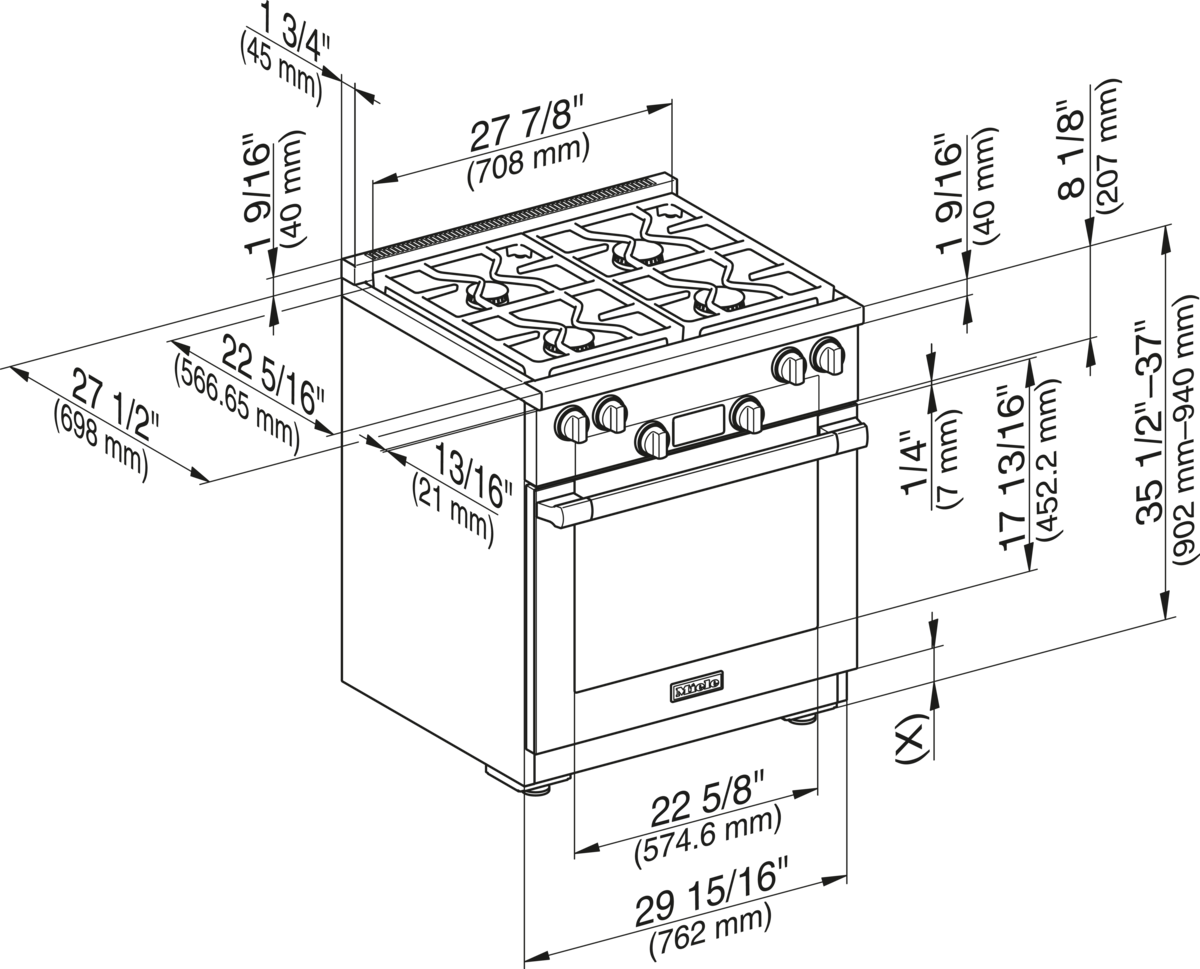 1 3/4"
(45 mm)

27 7/8"
(708 mm)

1 9/16"
(40 mm)

1 9/16"
(40 mm)

8 1/8"
(207 mm)

22 5/16"
(566.65 mm)

27 1/2"
(698 mm)

13/16"
(21 mm)

1/4"
(7 mm)

17 13/16"
(452.2 mm)

35 1/2"–37"
(902 mm–940 mm)

Miele

(X)

22 5/8"
(574.6 mm)

29 15/16"
(762 mm)