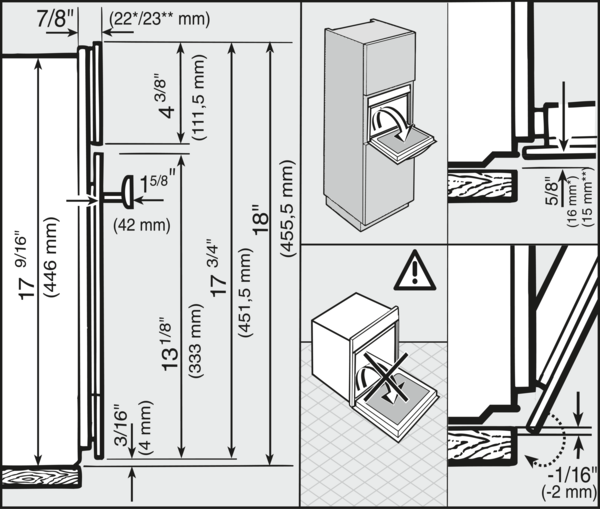 7/8"

(22*/23** mm)

4 3/8"
(111,5 mm)

1 5/8"
(42 mm)

17 9/16"
(446 mm)

13 1/8"
(333 mm)

17 3/4"
(451,5 mm)

18"
(455,5 mm)

3/16"
(4 mm)

5/8"
(16 mm*)
(15 mm**)

-1/16"
(-2 mm)