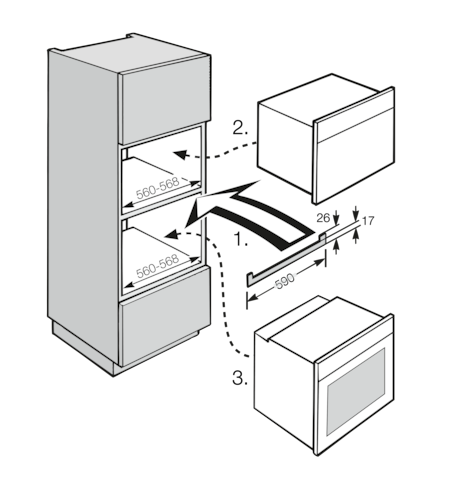 2.

560-568

26

17

1.

560-568

590

3.